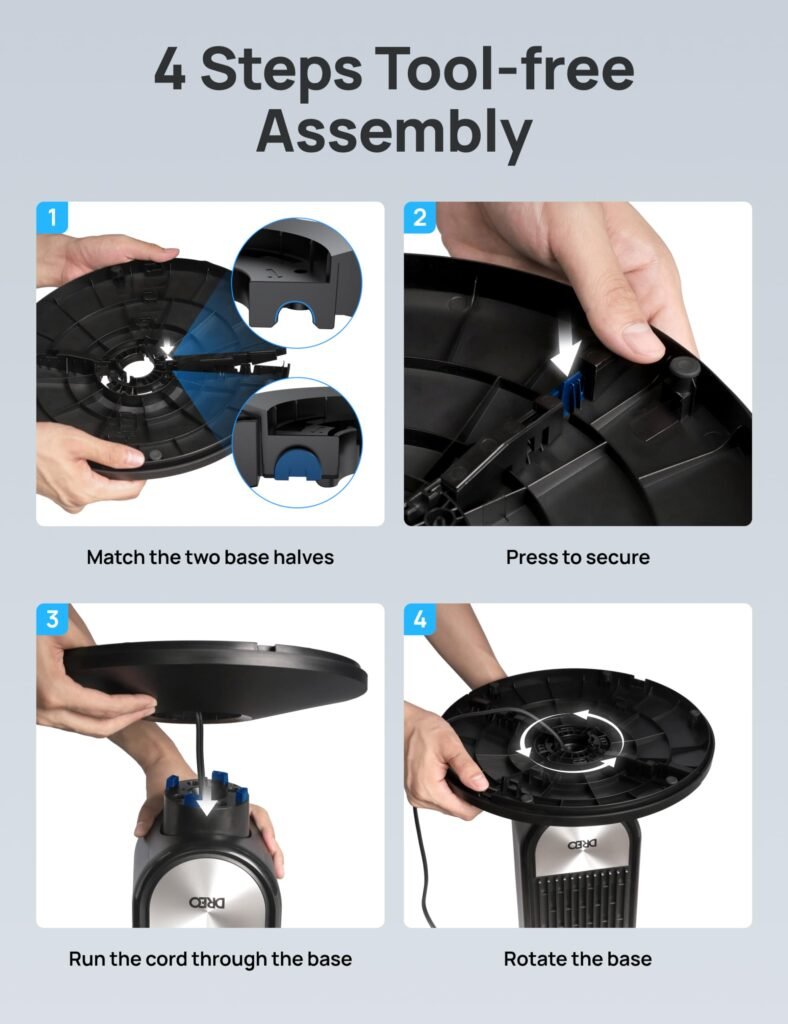 4 Steps Tool-free Assembly

1

Match the two base halves

2

Press to secure

3

DREO

Run the cord through the base

4

DREO

Rotate the base